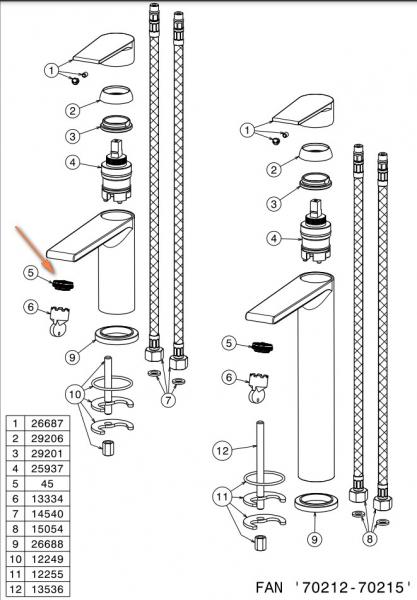 1
2
3
4
5
6
9
10
7

1
2
3
4
5
6
12
11
9
8

| 1 | 26687 |
|---|---|
| 2 | 29206 |
| 3 | 29201 |
| 4 | 25937 |
| 5 | 45 |
| 6 | 13334 |
| 7 | 14540 |
| 8 | 15054 |
| 9 | 26688 |
| 10 | 12249 |
| 11 | 12255 |
| 12 | 13536 |

FAN '70212-70215'