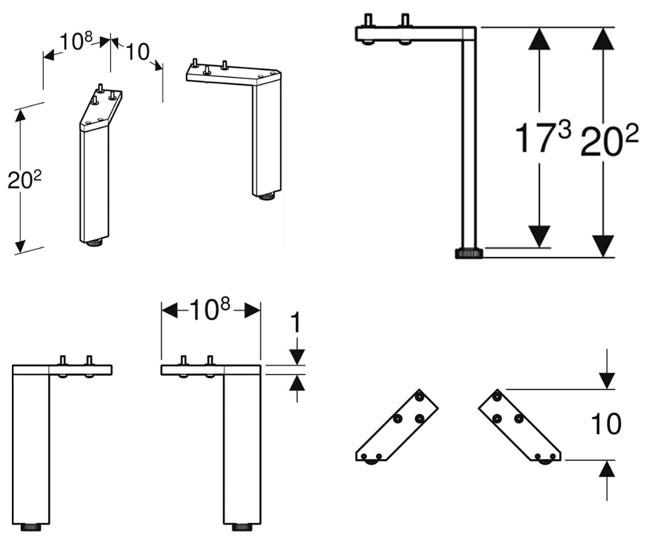 $10^8$
10
$20^2$
$17^3$
$20^2$
$10^8$
1
10