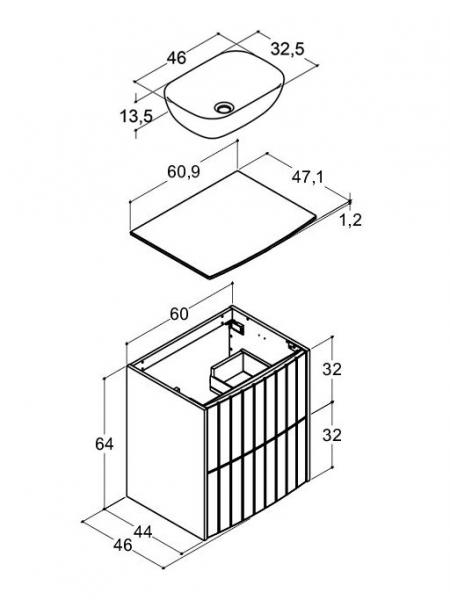 46
32,5
13,5
60,9
47,1
1,2
60
32
32
64
44
46