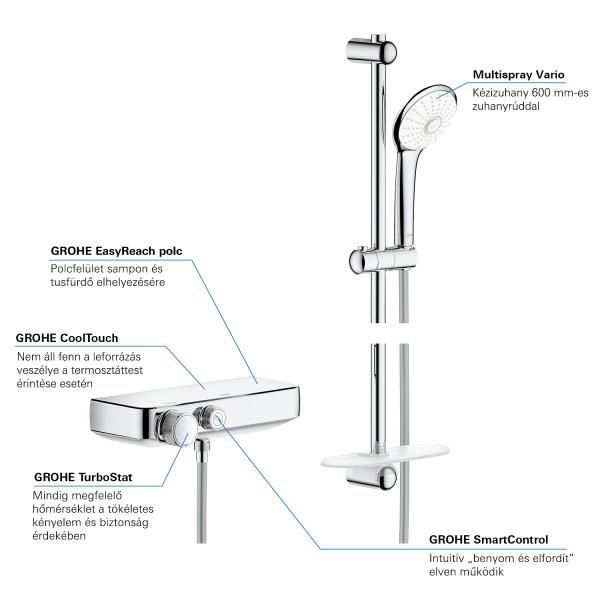 Multispray Vario
Kézizuhany 600 mm-es zuhanyrúddal

GROHE EasyReach polc
Polcfelület sampon és tusfürdő elhelyezésére

GROHE CoolTouch
Nem áll fenn a leforrázás veszélye a termosztáttest érintése esetén

GROHE TurboStat
Mindig megfelelő hőmérséklet a tökéletes kényelem és biztonság érdekében

GROHE SmartControl
Intuitív „benyom és elfordít" elven működik