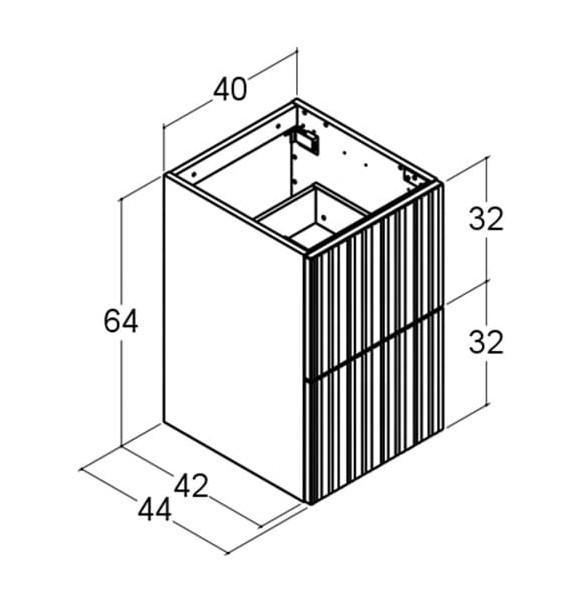 40
32
64
32
42
44