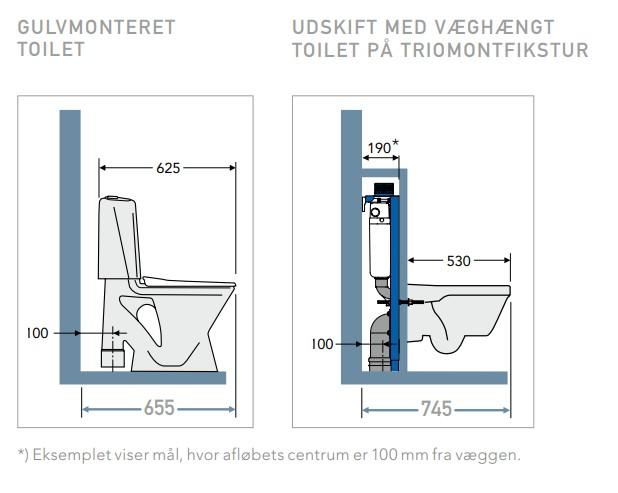 GULVMONTERET TOILET

625

100

655

UDSKIFT MED VÆGHÆNGT TOILET PÅ TRIOMONTFIKSTUR

190*

530

100

745

*) Eksemplet viser mål, hvor afløbets centrum er 100 mm fra væggen.